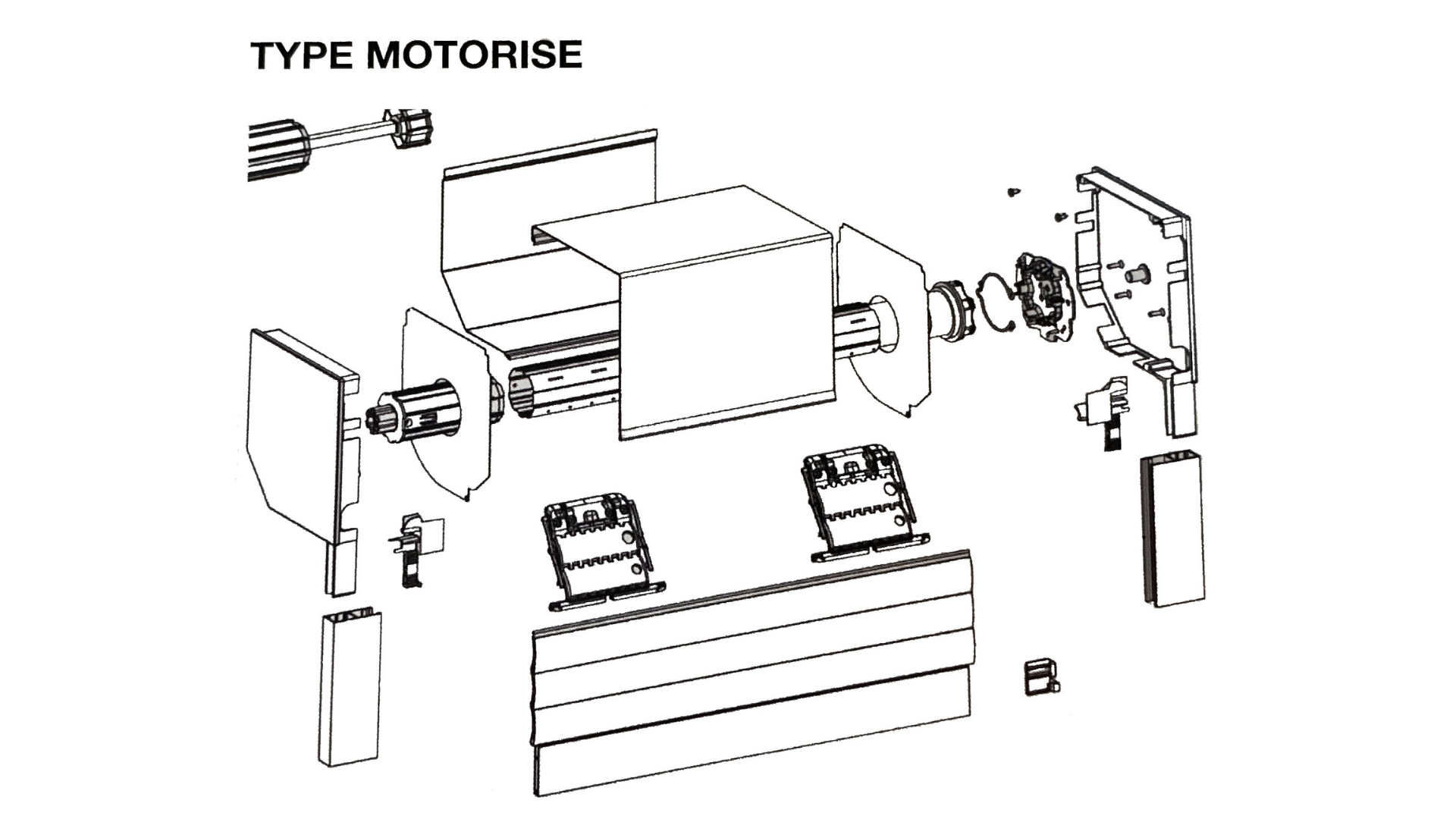 TYPE MOTORISE